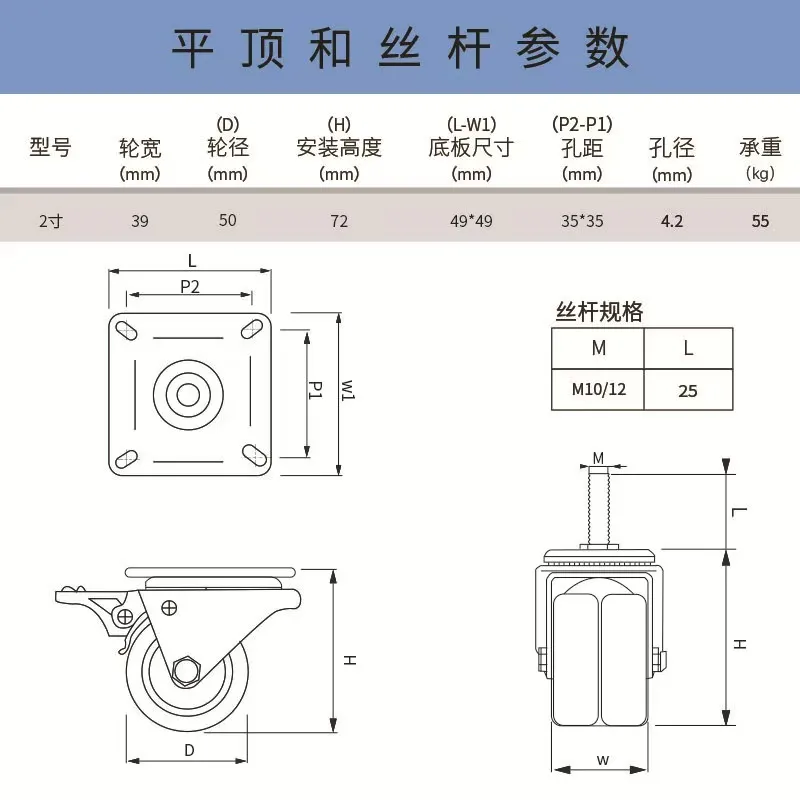 平顶和丝杆参数

| 型号 | 轮宽 (mm) | (D) 轮径 (mm) | (H) 安装高度 (mm) | (L-W1) 底板尺寸 (mm) | (P2-P1) 孔距 (mm) | 孔径 (mm) | 承重 (kg) |
|---|---|---|---|---|---|---|---|
| 2寸 | 39 | 50 | 72 | 49*49 | 35*35 | 4.2 | 55 |

L
P2
P1
W1

丝杆规格

| M | L |
|---|---|
| M10/12 | 25 |

M
L
H
H
D
w